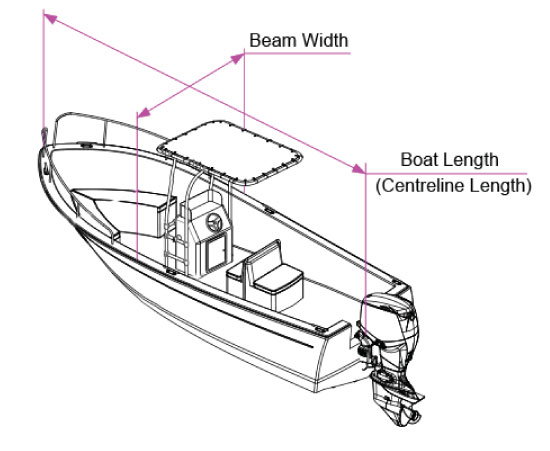 Beam Width

Boat Length
(Centreline Length)